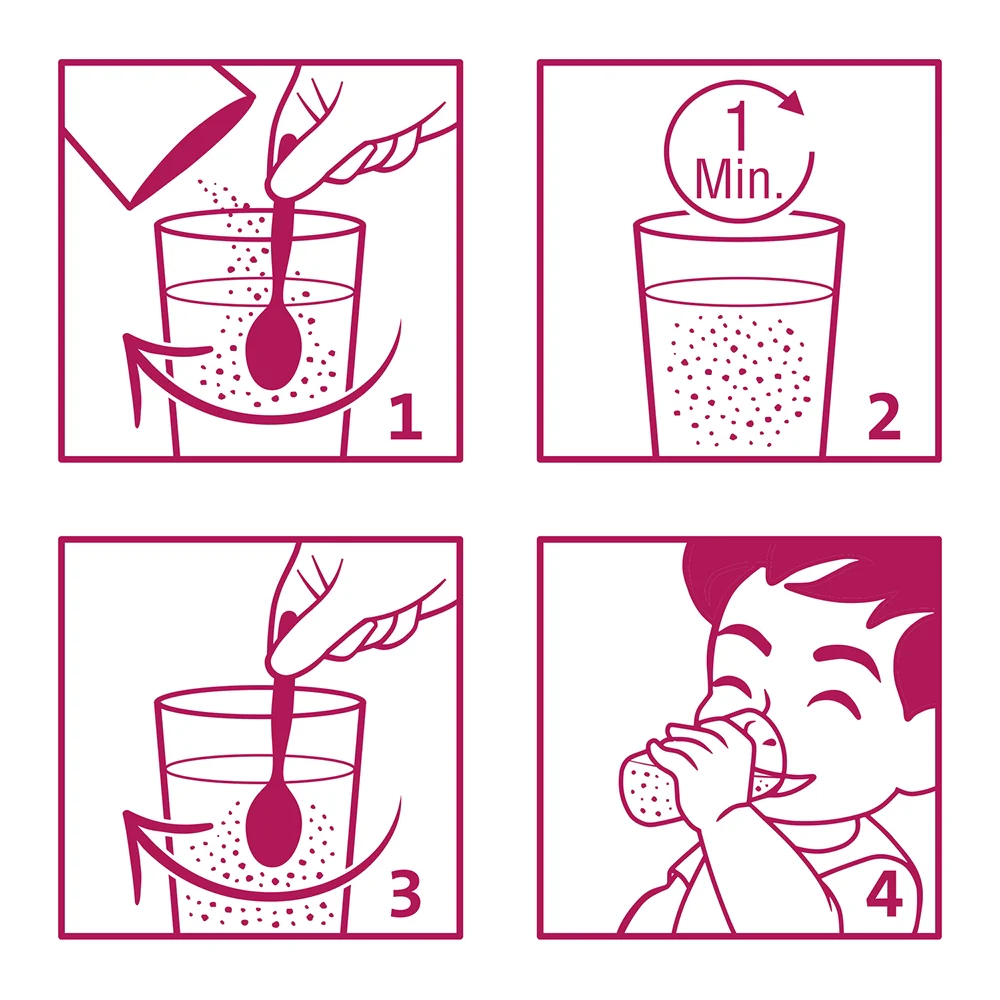 1

1
Min.

2

3

4